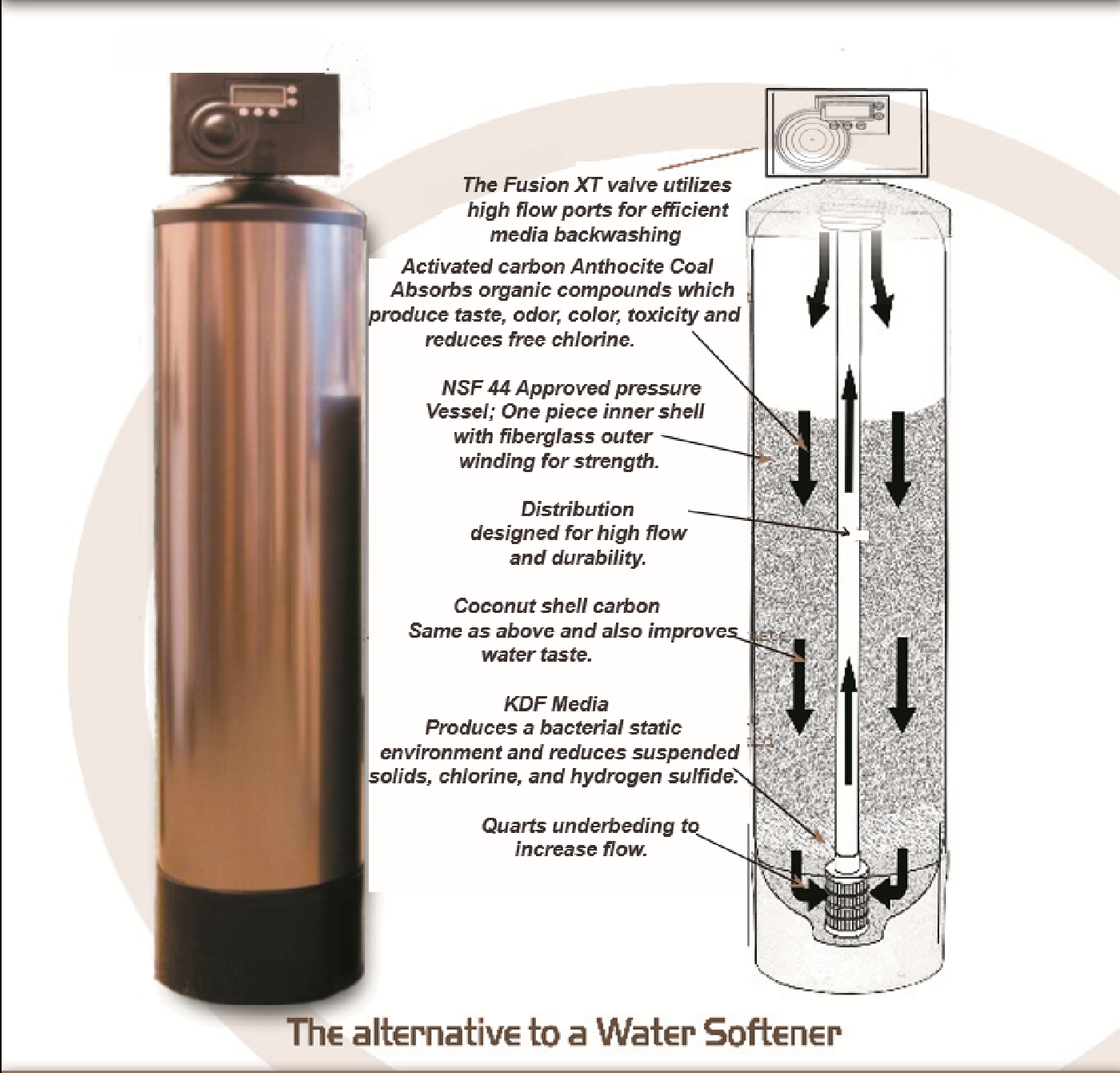 The Fusion XT valve utilizes high flow ports for efficient media backwashing

Activated carbon Anthocite Coal Absorbs organic compounds which produce taste, odor, color, toxicity and reduces free chlorine.

NSF 44 Approved pressure Vessel; One piece inner shell with fiberglass outer winding for strength.

Distribution designed for high flow and durability.

Coconut shell carbon Same as above and also improves water taste.

KDF Media Produces a bacterial static environment and reduces suspended solids, chlorine, and hydrogen sulfide.

Quarts underbeding to increase flow.

The alternative to a Water Softener